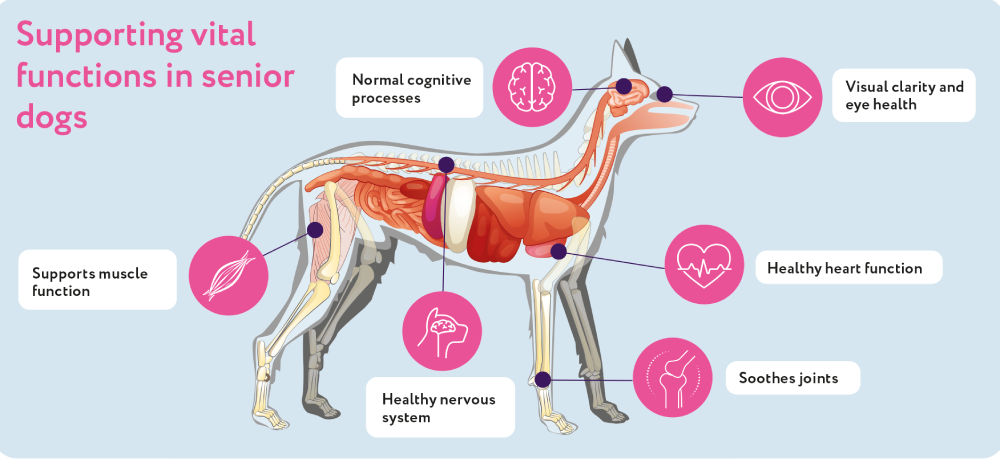 Supporting vital functions in senior dogs

Normal cognitive processes

Visual clarity and eye health

Supports muscle function

Healthy heart function

Healthy nervous system

Soothes joints