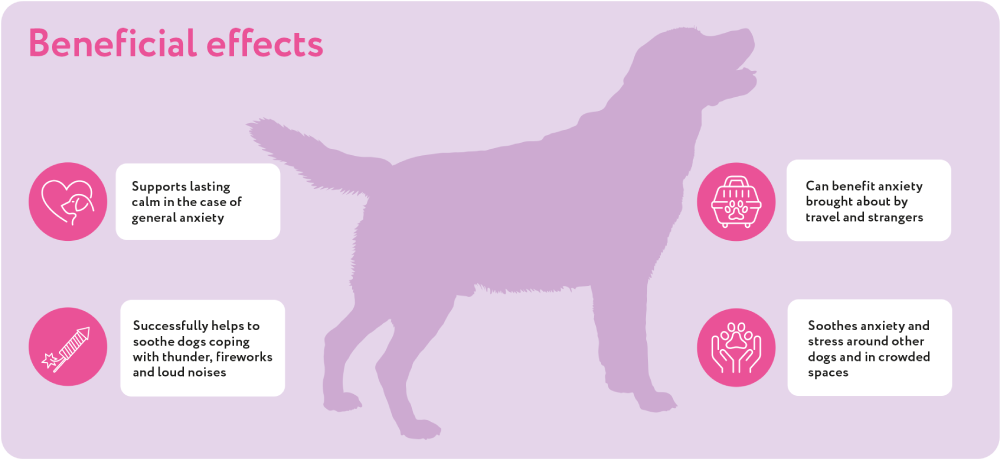 Beneficial effects

Supports lasting calm in the case of general anxiety

Successfully helps to soothe dogs coping with thunder, fireworks and loud noises

Can benefit anxiety brought about by travel and strangers

Soothes anxiety and stress around other dogs and in crowded spaces