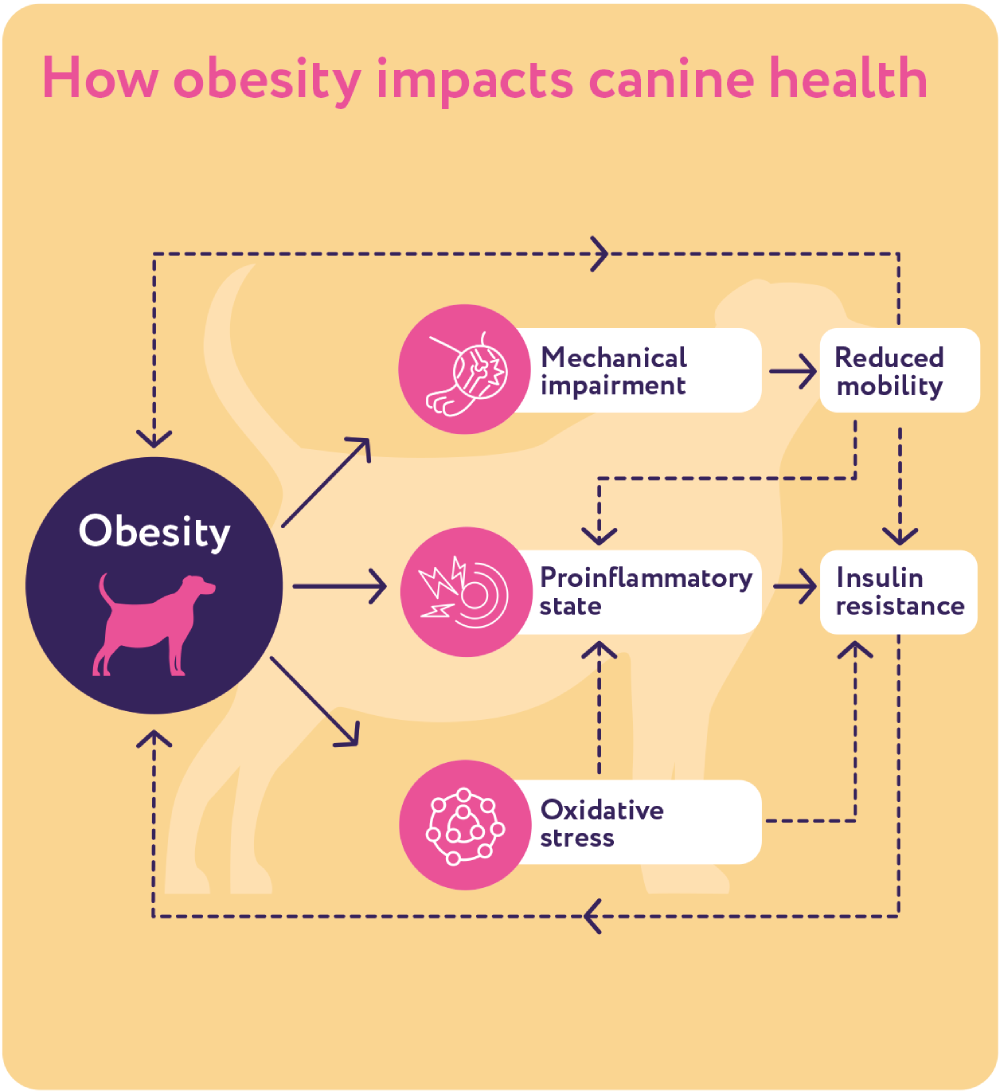 How obesity impacts canine health

Obesity

Mechanical impairment

Reduced mobility

Proinflammatory state

Insulin resistance

Oxidative stress